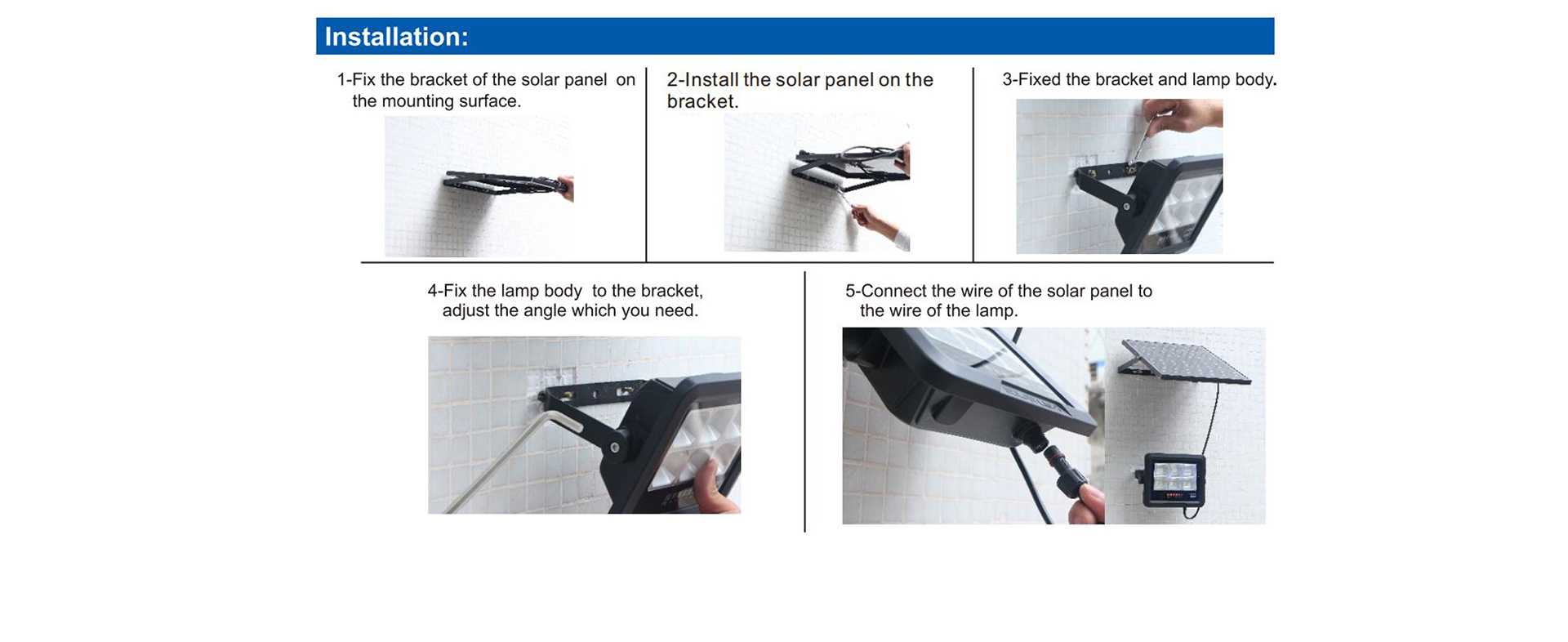 Installation:

1-Fix the bracket of the solar panel on the mounting surface.

2-Install the solar panel on the bracket.

3-Fixed the bracket and lamp body.

4-Fix the lamp body to the bracket, adjust the angle which you need.

5-Connect the wire of the solar panel to the wire of the lamp.